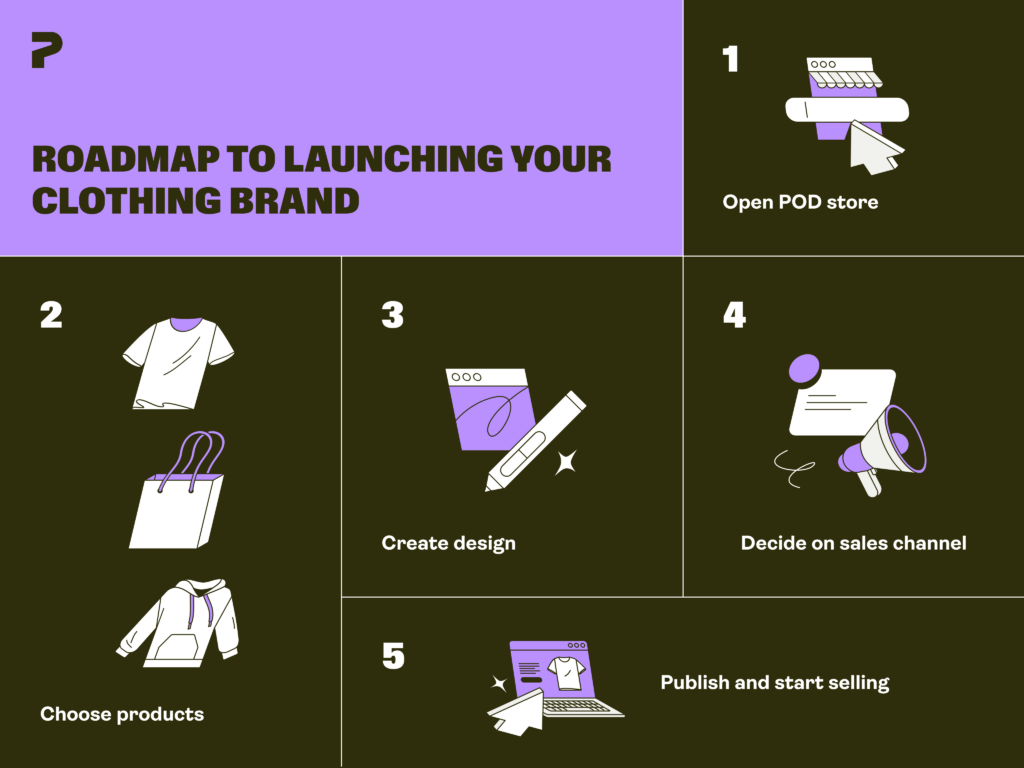 P

ROADMAP TO LAUNCHING YOUR CLOTHING BRAND

1

Open POD store

2

Choose products

3

Create design

4

Decide on sales channel

5

Publish and start selling