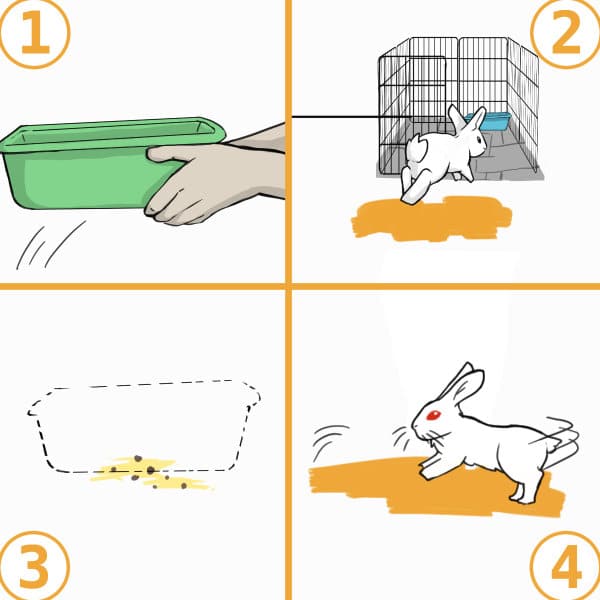 1
2
3
4